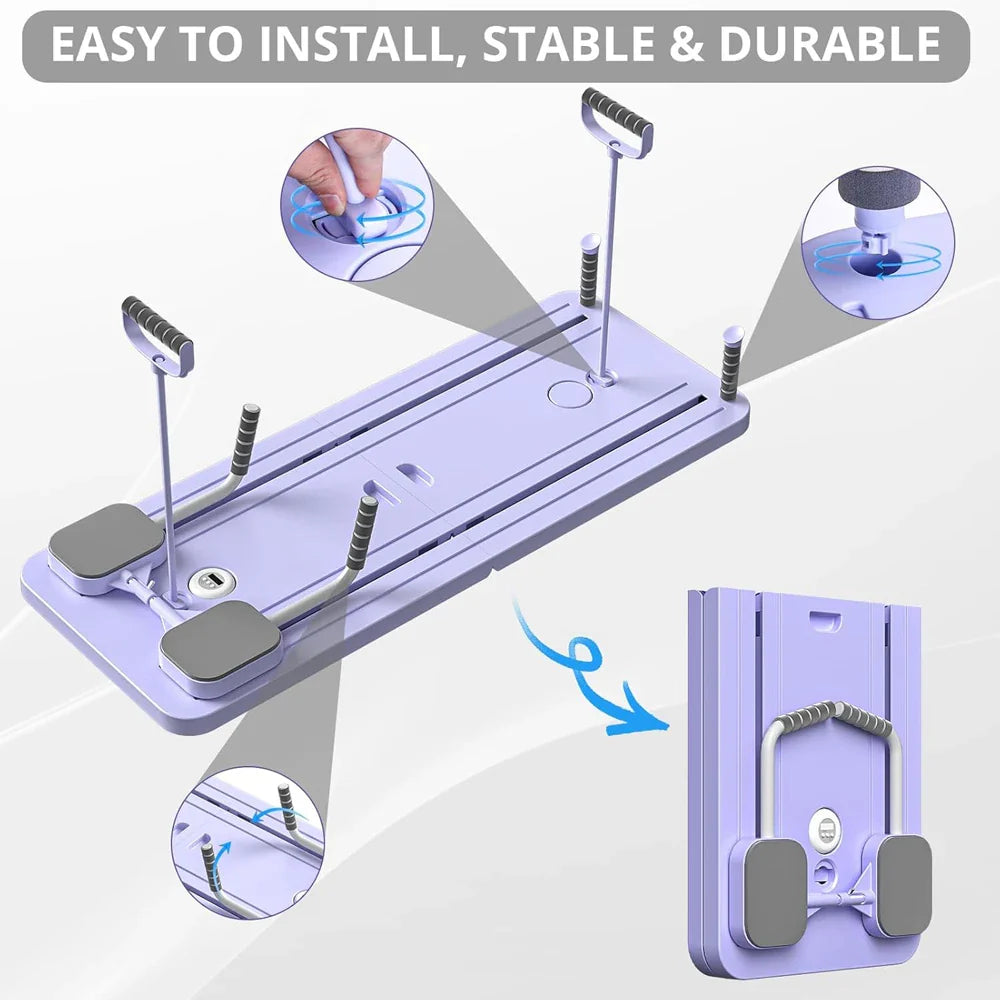 EASY TO INSTALL, STABLE & DURABLE